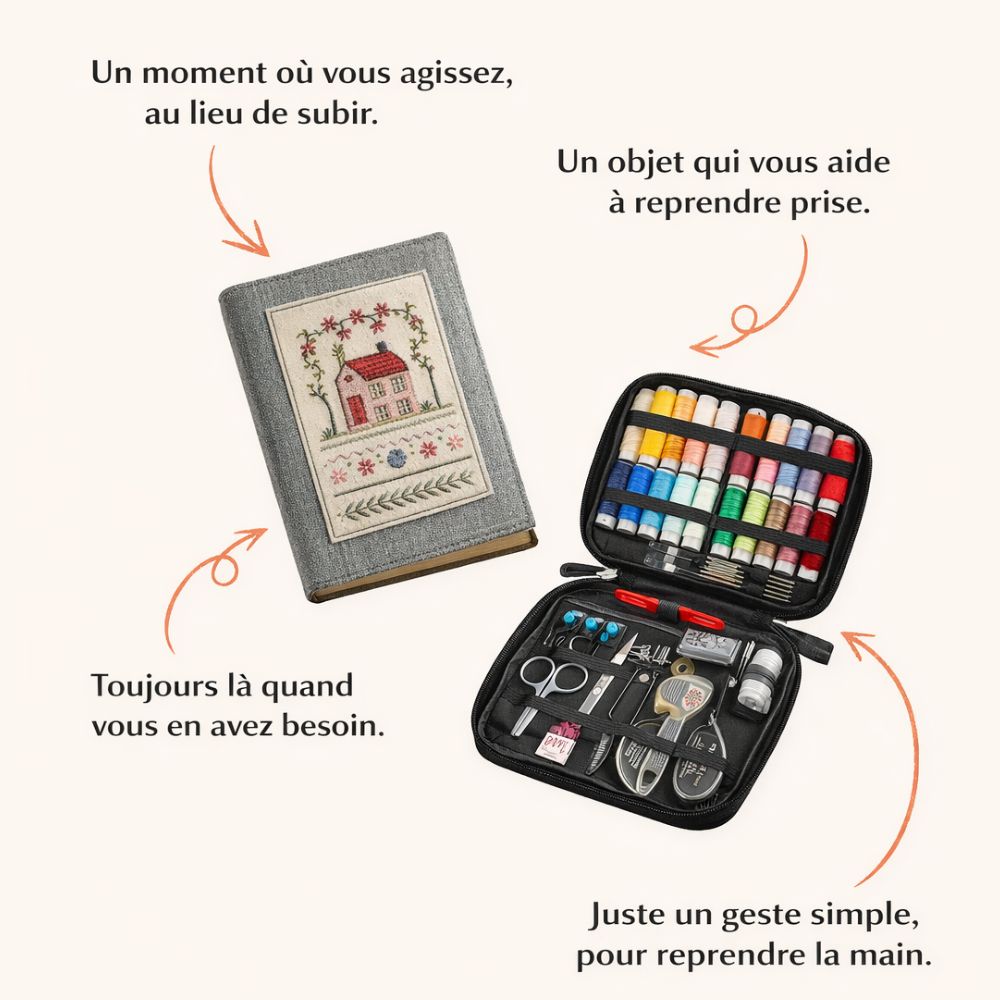 Un moment où vous agissez, au lieu de subir.

Un objet qui vous aide à reprendre prise.

Toujours là quand vous en avez besoin.

Juste un geste simple, pour reprendre la main.